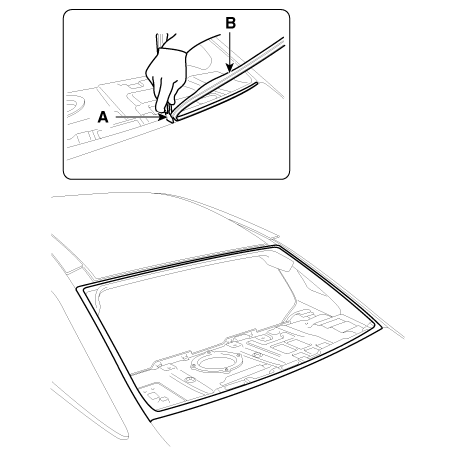 B
A