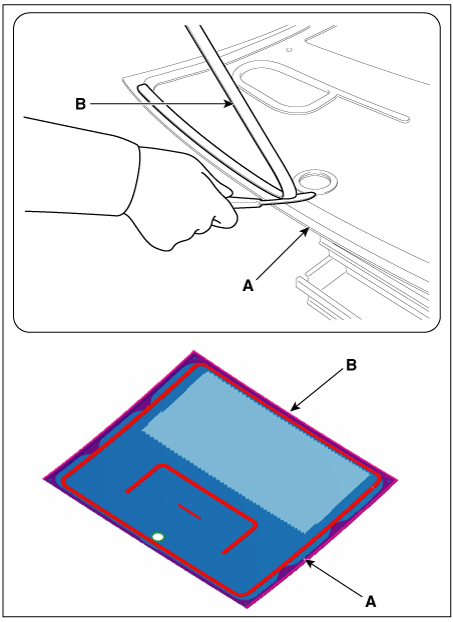 B

A

B

A