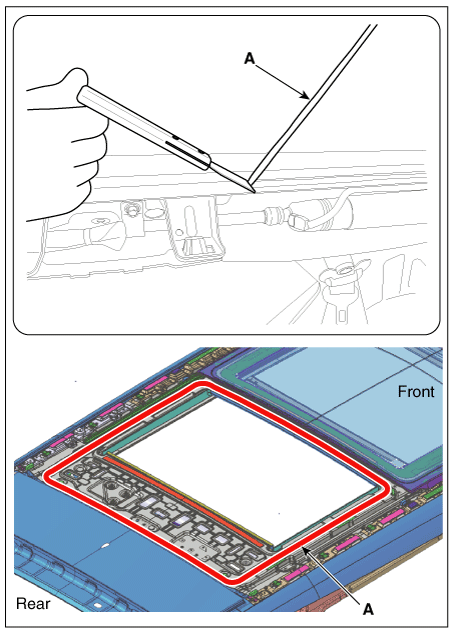 A

Front

Rear

A