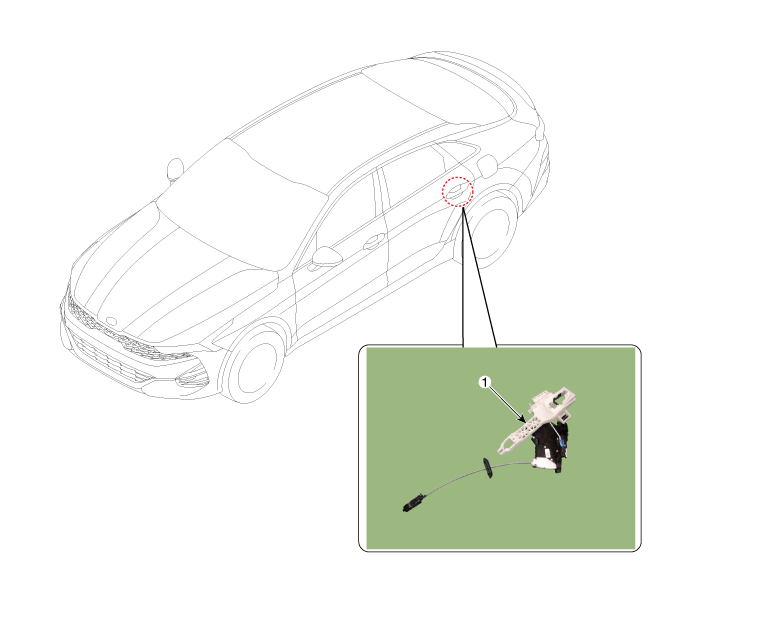 1