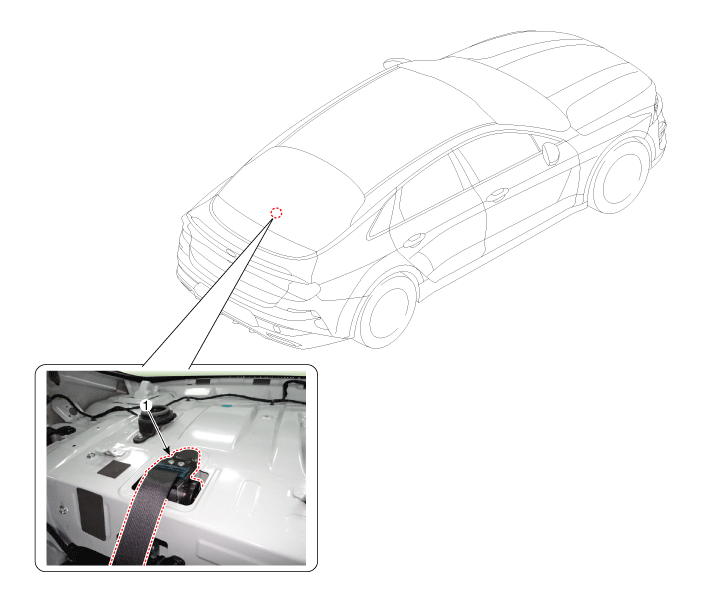 1