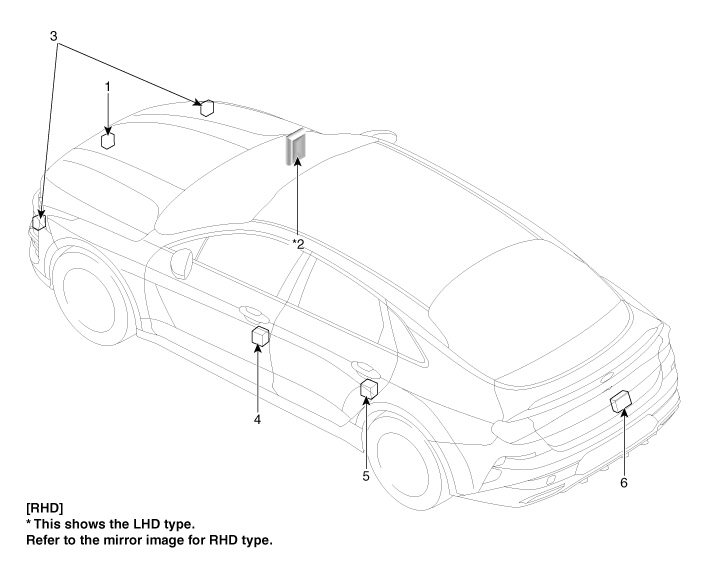 3
1
*2
4
5
6

[RHD]
* This shows the LHD type.
Refer to the mirror image for RHD type.