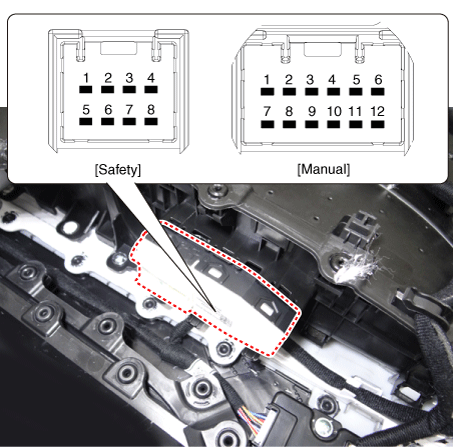 1 2 3 4
5 6 7 8
[Safety]

1 2 3 4 5 6
7 8 9 10 11 12
[Manual]