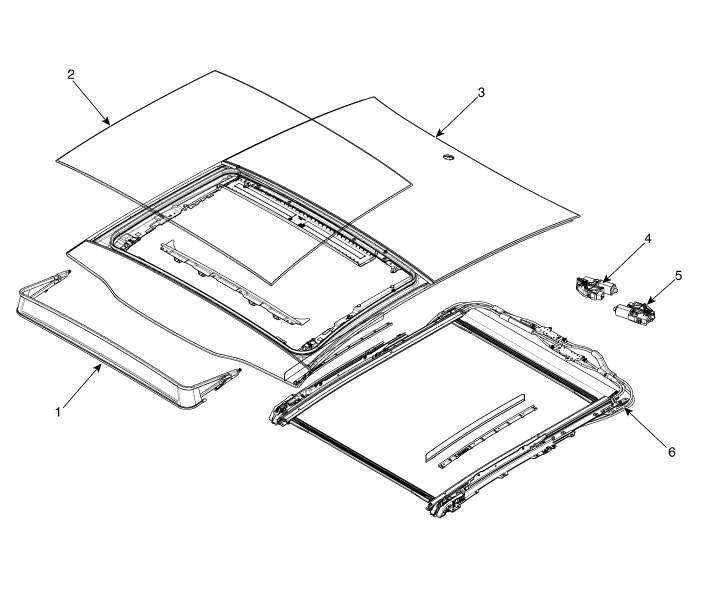 2
3
4
5
1
6