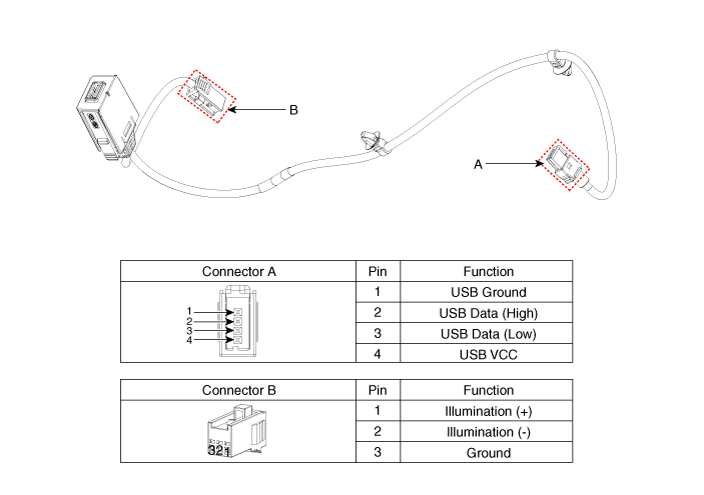 B

A

| Connector A | Pin | Function |
|---|---|---|
| 1 2 3 4 | 1 | USB Ground |
| | 2 | USB Data (High) |
| | 3 | USB Data (Low) |
| | 4 | USB VCC |

| Connector B | Pin | Function |
|---|---|---|
| 321 | 1 | Illumination (+) |
| | 2 | Illumination (-) |
| | 3 | Ground |