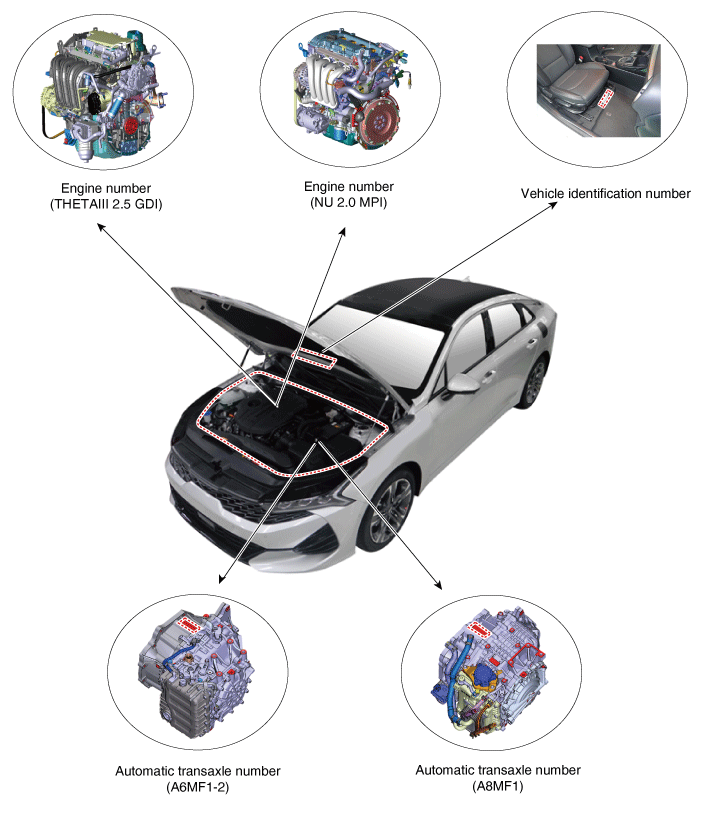 Engine number
(THETAIII 2.5 GDI)

Engine number
(NU 2.0 MPI)

Vehicle identification number

Automatic transaxle number
(A6MF1-2)

Automatic transaxle number
(A8MF1)