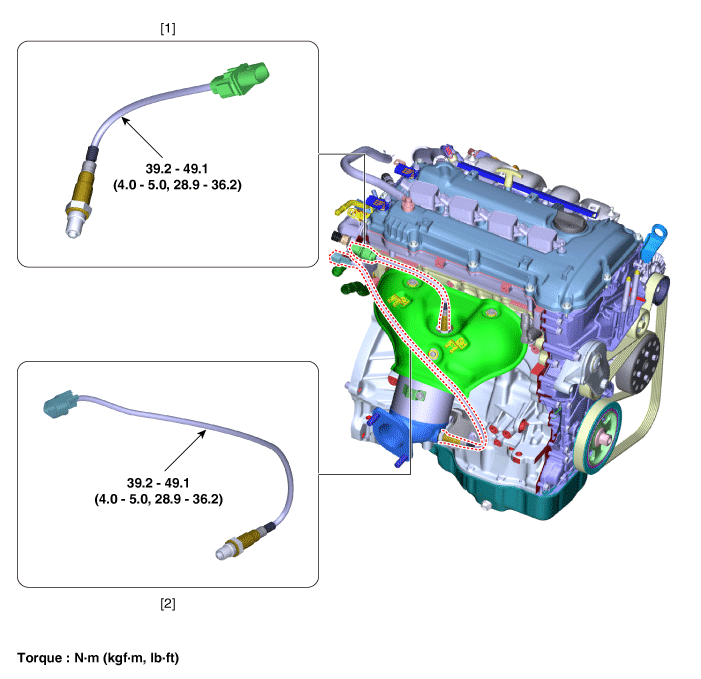 [1]

39.2 - 49.1
(4.0 - 5.0, 28.9 - 36.2)

39.2 - 49.1
(4.0 - 5.0, 28.9 - 36.2)

[2]

Torque : N·m (kgf·m, lb·ft)