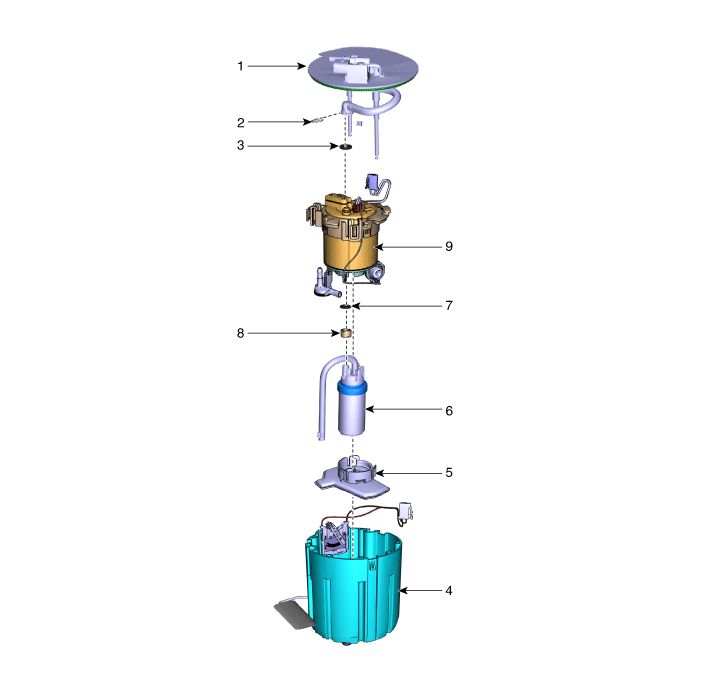 1
2
3
9
7
8
6
5
4