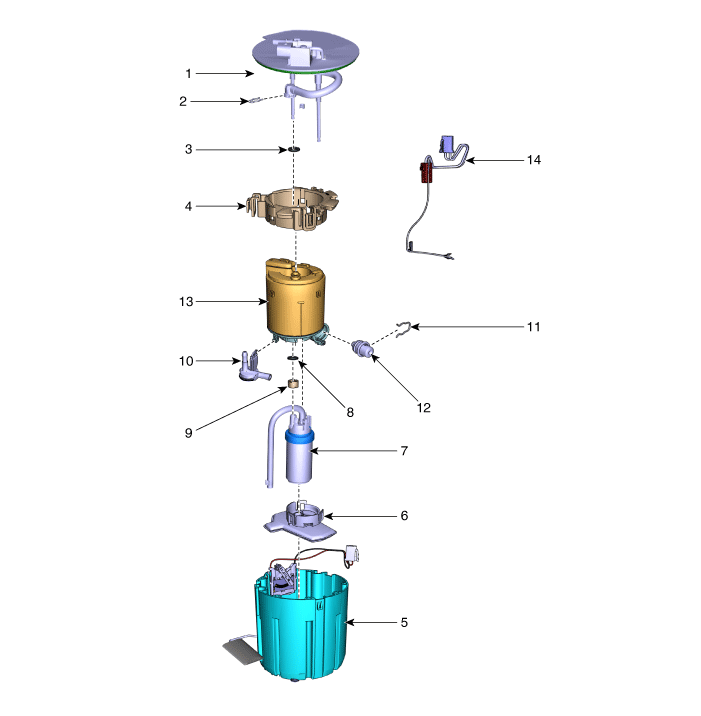 1
2
3
14
4
13
11
10
12
8
9
7
6
5