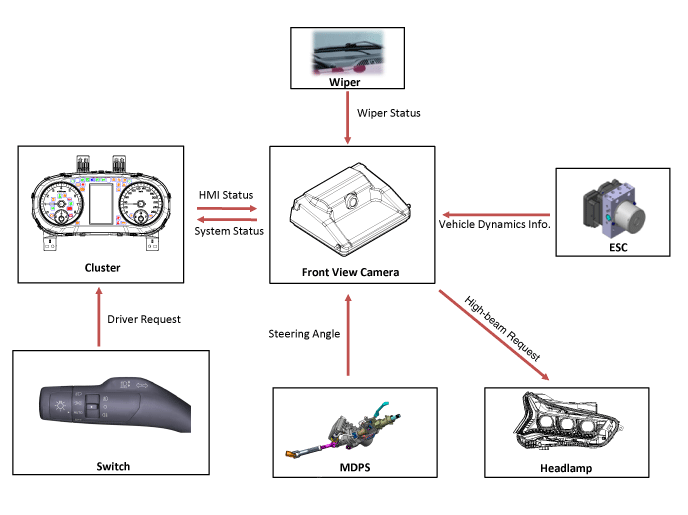 Wiper

Wiper Status

Cluster

HMI Status

System Status

Front View Camera

Vehicle Dynamics Info.

ESC

Driver Request

Steering Angle

High-beam Request

Switch

MDPS

Headlamp