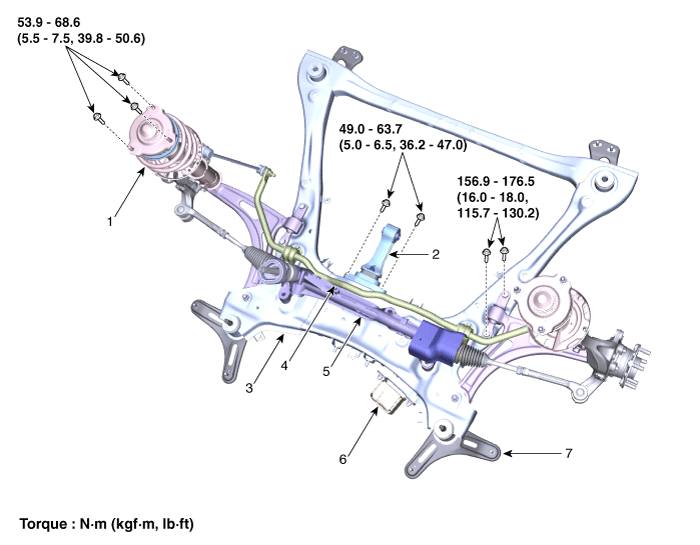 53.9 - 68.6
(5.5 - 7.5, 39.8 - 50.6)

49.0 - 63.7
(5.0 - 6.5, 36.2 - 47.0)

156.9 - 176.5
(16.0 - 18.0,
115.7 - 130.2)

1

2

3

4

5

6

7

Torque : N·m (kgf·m, lb·ft)