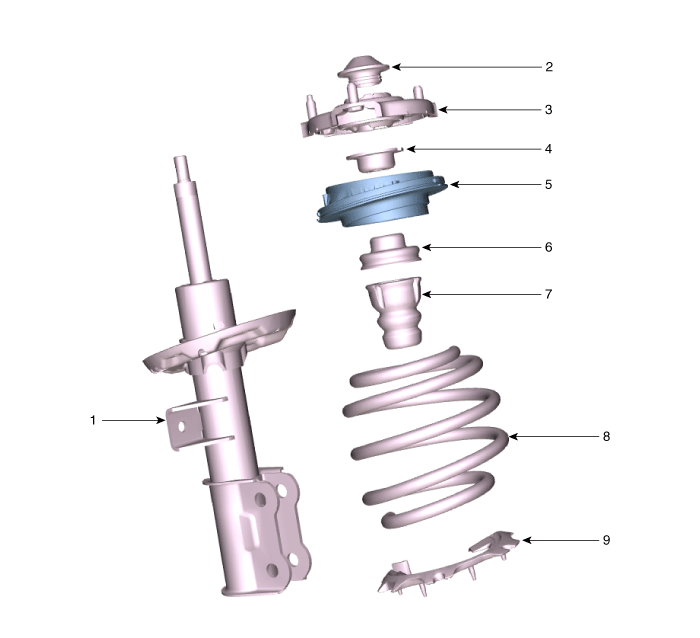 2
3
4
5
6
7
1
8
9