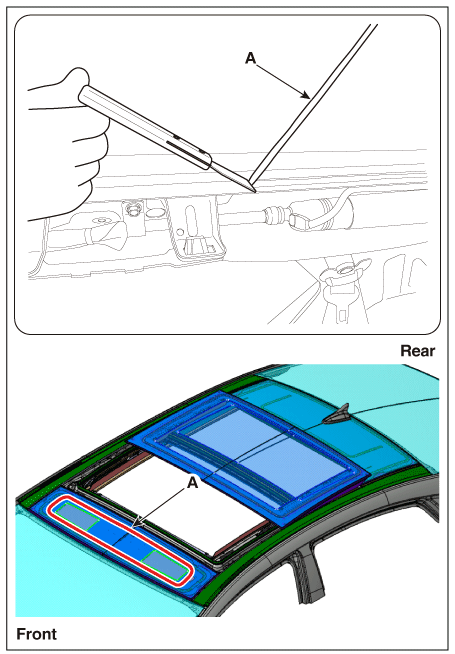 A

Rear

A

Front