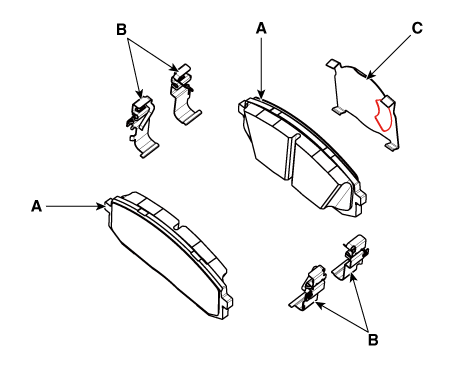 B

A

C

A

B