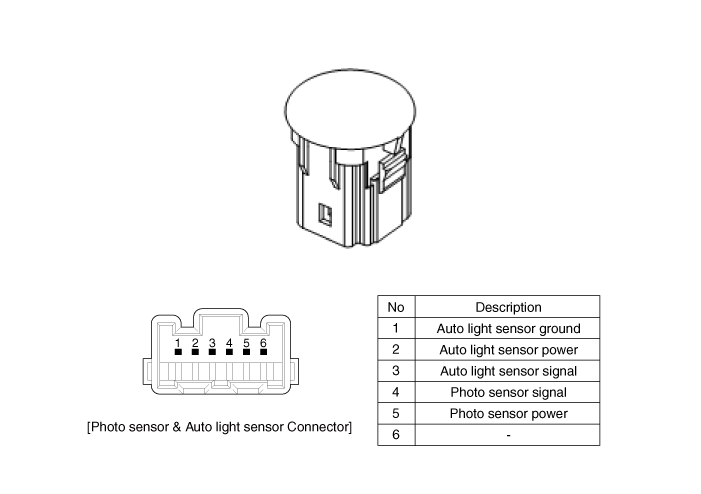 1 2 3 4 5 6

[Photo sensor & Auto light sensor Connector]

| No | Description |
|---|---|
| 1 | Auto light sensor ground |
| 2 | Auto light sensor power |
| 3 | Auto light sensor signal |
| 4 | Photo sensor signal |
| 5 | Photo sensor power |
| 6 | - |