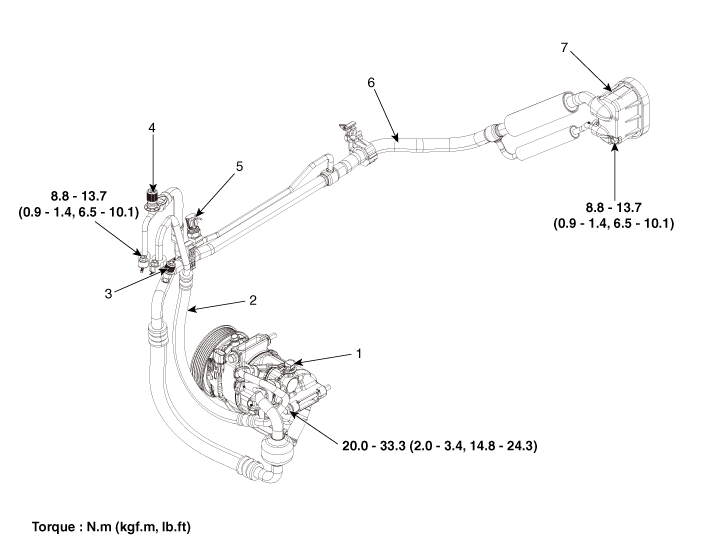 7

6

4

5

8.8 - 13.7
(0.9 - 1.4, 6.5 - 10.1)

8.8 - 13.7
(0.9 - 1.4, 6.5 - 10.1)

3

2

1

20.0 - 33.3 (2.0 - 3.4, 14.8 - 24.3)

Torque : N.m (kgf.m, lb.ft)