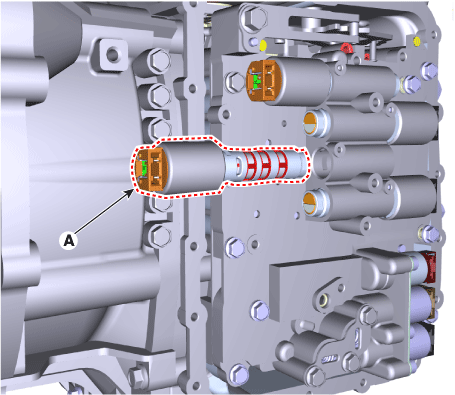 A