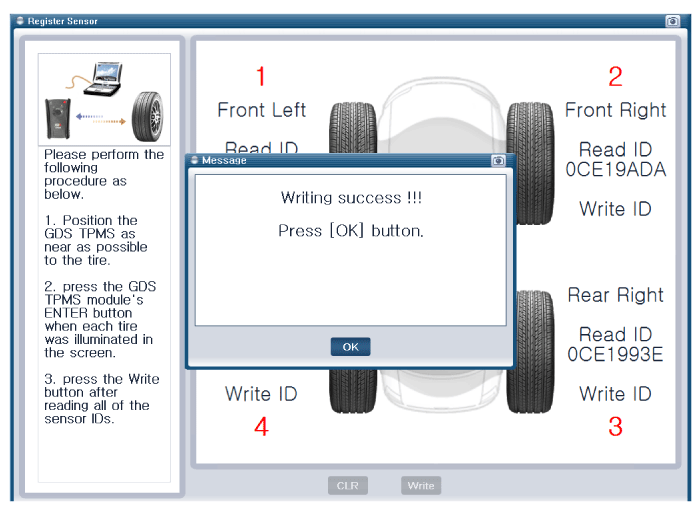 Register Sensor

Please perform the following procedure as below.

1. Position the GDS TPMS as near as possible to the tire.

2. press the GDS TPMS module's ENTER button when each tire was illuminated in the screen.

3. press the Write button after reading all of the sensor IDs.

1

Front Left

Read ID

2

Front Right

Read ID
0CE19ADA

Write ID

Message

Writing success !!!

Press [OK] button.

OK

Rear Right

Read ID
0CE1993E

Write ID

3

Write ID

4

CLR

Write