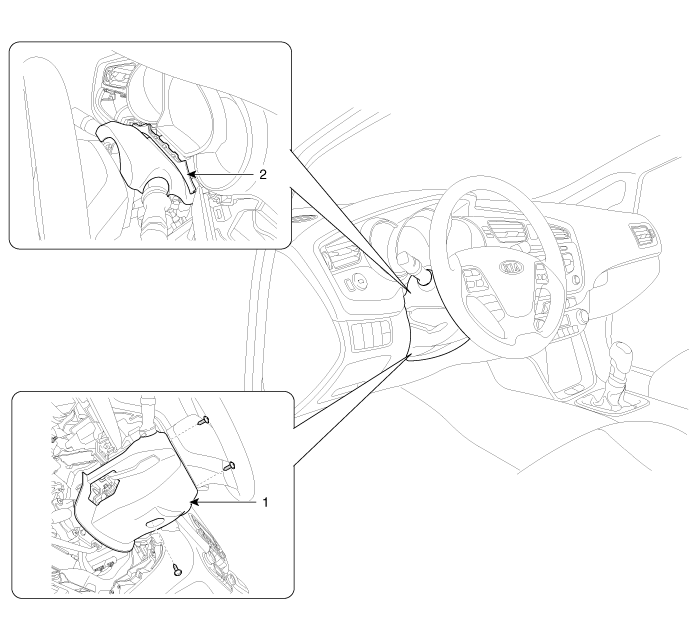 2

1