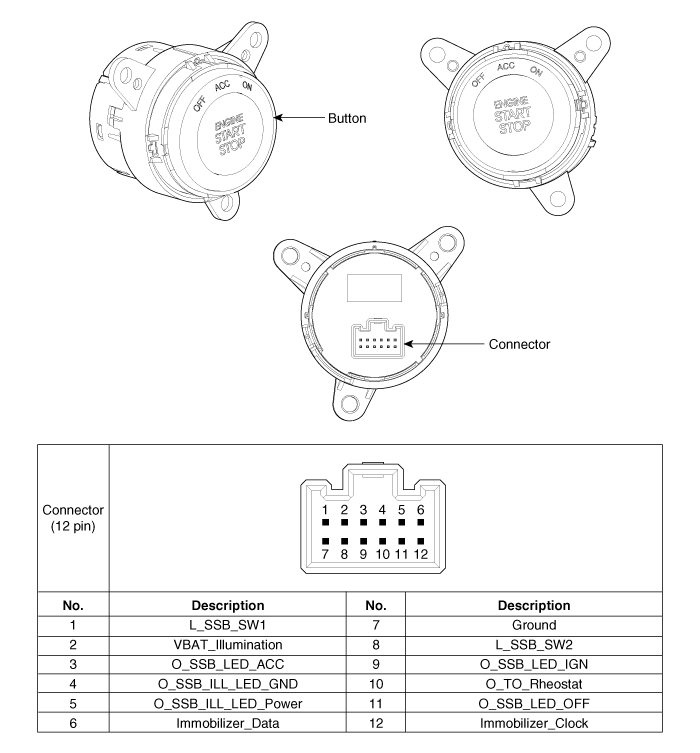 OFF ACC ON
ENGINE START STOP
Button

OFF ACC ON
ENGINE START STOP

Connector

Connector (12 pin)

1 2 3 4 5 6
7 8 9 10 11 12

| No. | Description | No. | Description |
|---|---|---|---|
| 1 | L_SSB_SW1 | 7 | Ground |
| 2 | VBAT_Illumination | 8 | L_SSB_SW2 |
| 3 | O_SSB_LED_ACC | 9 | O_SSB_LED_IGN |
| 4 | O_SSB_ILL_LED_GND | 10 | O_TO_Rheostat |
| 5 | O_SSB_ILL_LED_Power | 11 | O_SSB_LED_OFF |
| 6 | Immobilizer_Data | 12 | Immobilizer_Clock |