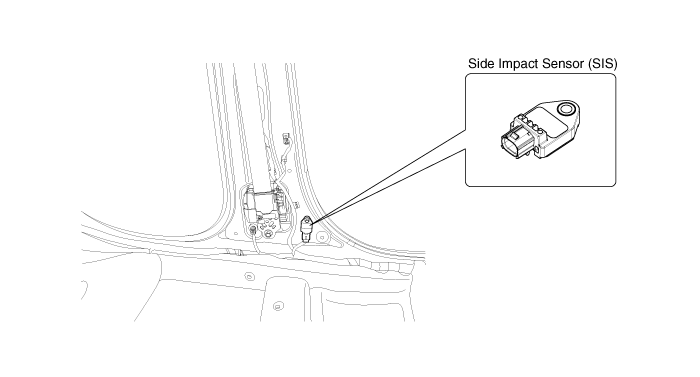 Side Impact Sensor (SIS)