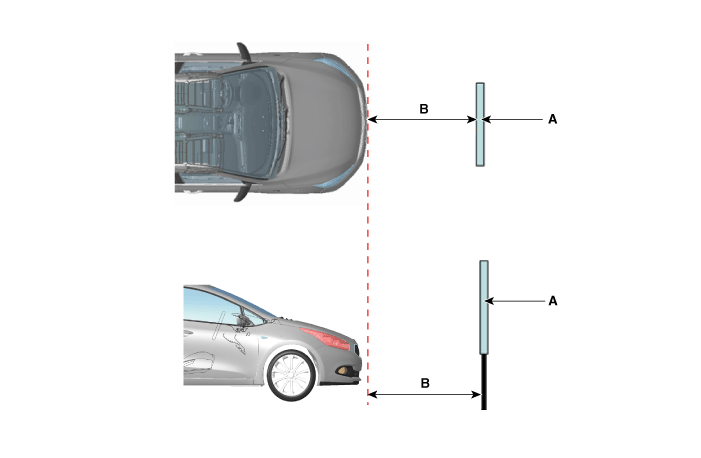 B
A
A
B