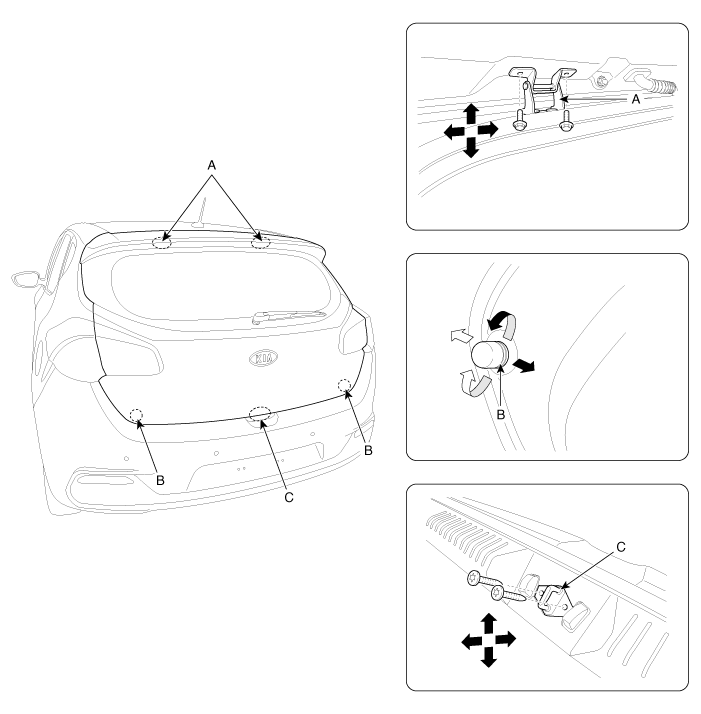 A
KIA
B
C
B
A
B
C