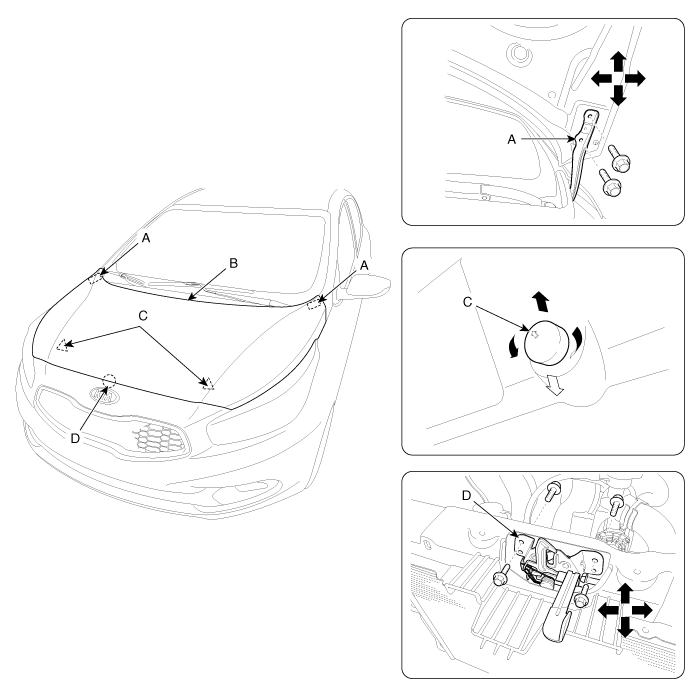 A
B
A
C
D
A
C
D