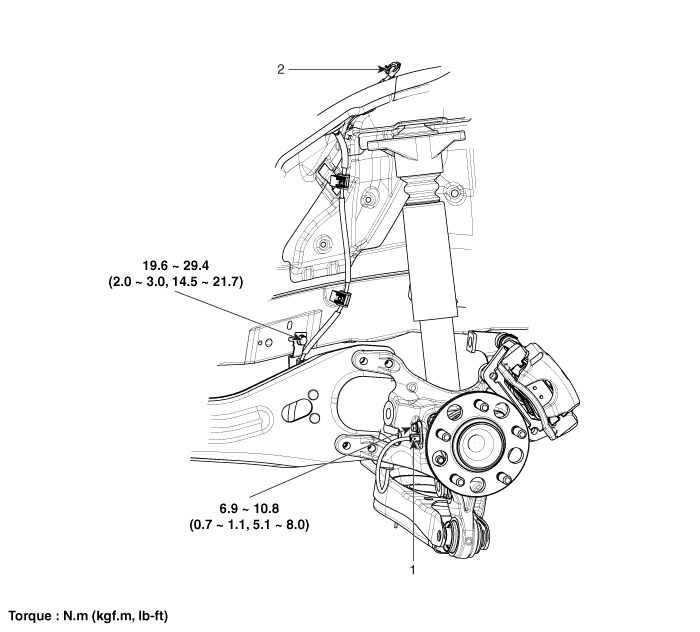 2

19.6 ~ 29.4
(2.0 ~ 3.0, 14.5 ~ 21.7)

6.9 ~ 10.8
(0.7 ~ 1.1, 5.1 ~ 8.0)

1

Torque : N.m (kgf.m, lb-ft)