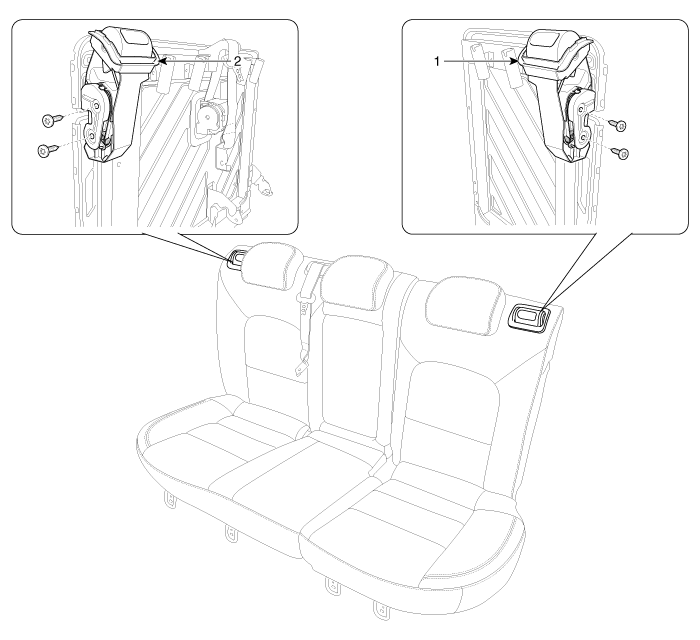 2

1