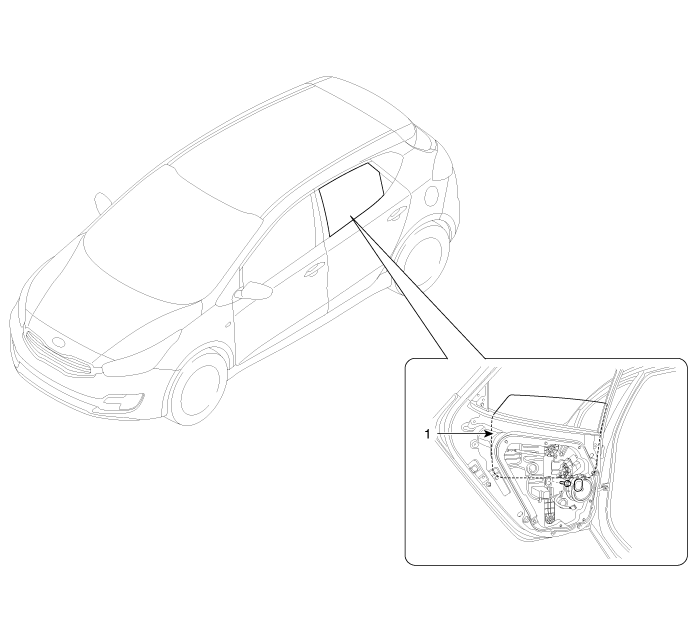 1