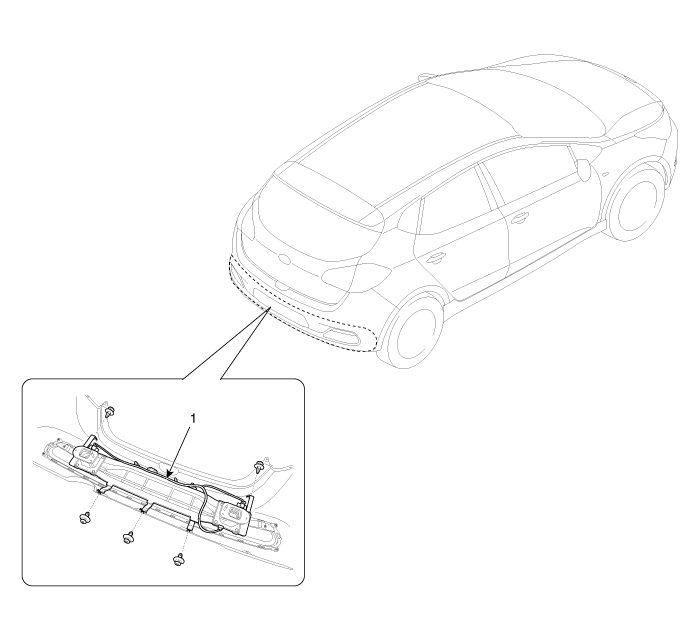 1