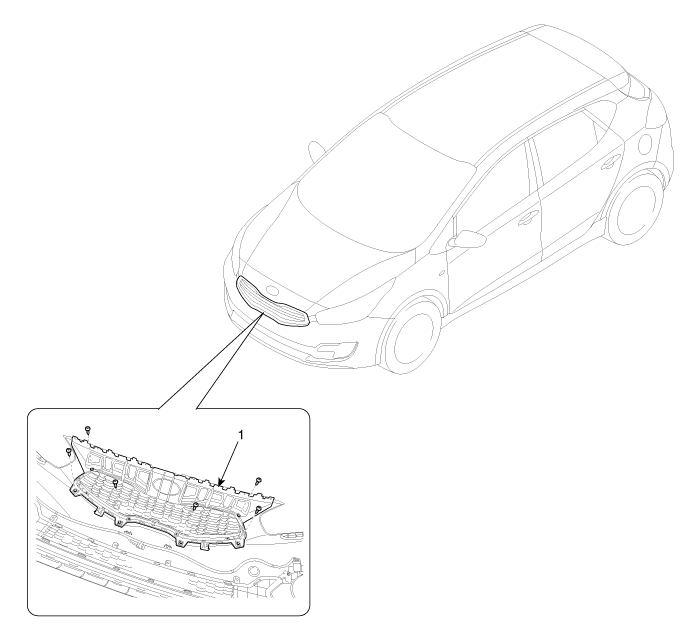 1