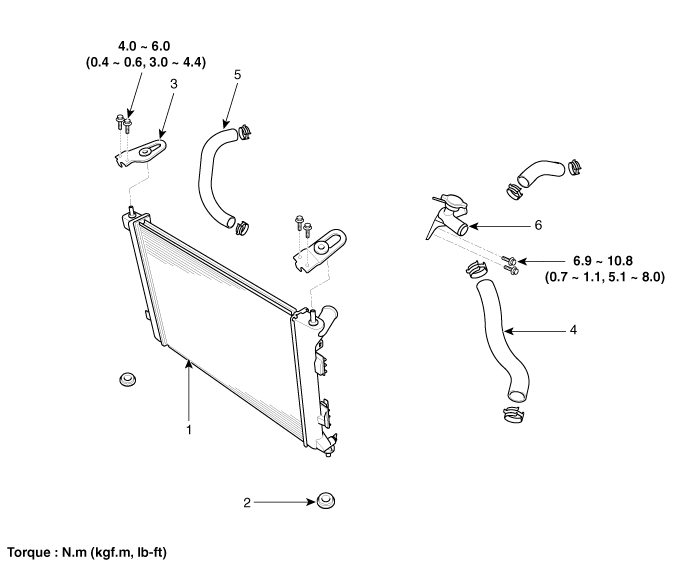 4.0 ~ 6.0
(0.4 ~ 0.6, 3.0 ~ 4.4)

3

5

6

6.9 ~ 10.8
(0.7 ~ 1.1, 5.1 ~ 8.0)

4

1

2

Torque : N.m (kgf.m, lb-ft)