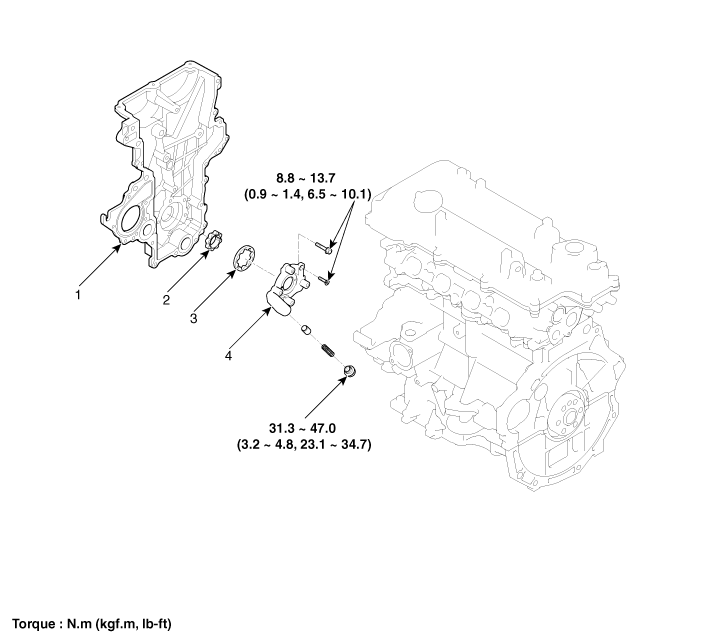 8.8 ~ 13.7
(0.9 ~ 1.4, 6.5 ~ 10.1)

1

2

3

4

31.3 ~ 47.0
(3.2 ~ 4.8, 23.1 ~ 34.7)

Torque : N.m (kgf.m, lb-ft)