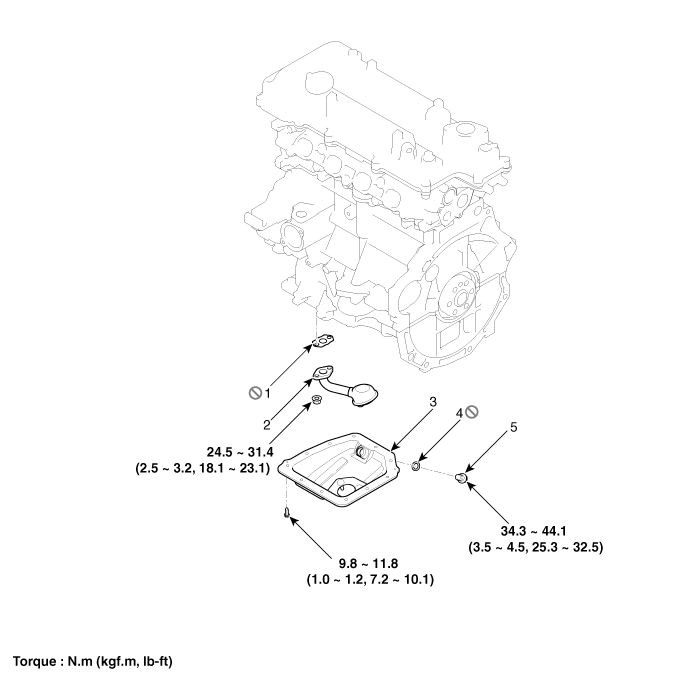 1

2

3

4

5

24.5 ~ 31.4
(2.5 ~ 3.2, 18.1 ~ 23.1)

34.3 ~ 44.1
(3.5 ~ 4.5, 25.3 ~ 32.5)

9.8 ~ 11.8
(1.0 ~ 1.2, 7.2 ~ 10.1)

Torque : N.m (kgf.m, lb-ft)