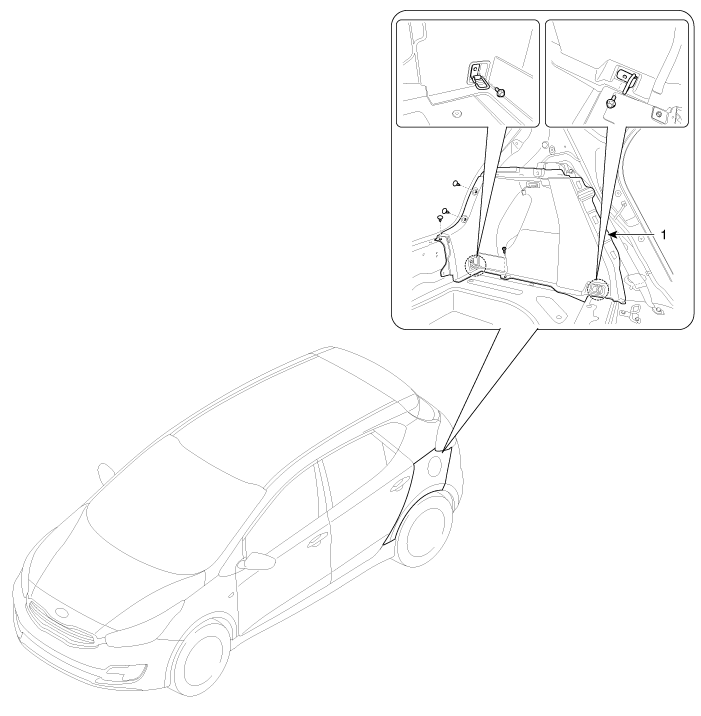 1