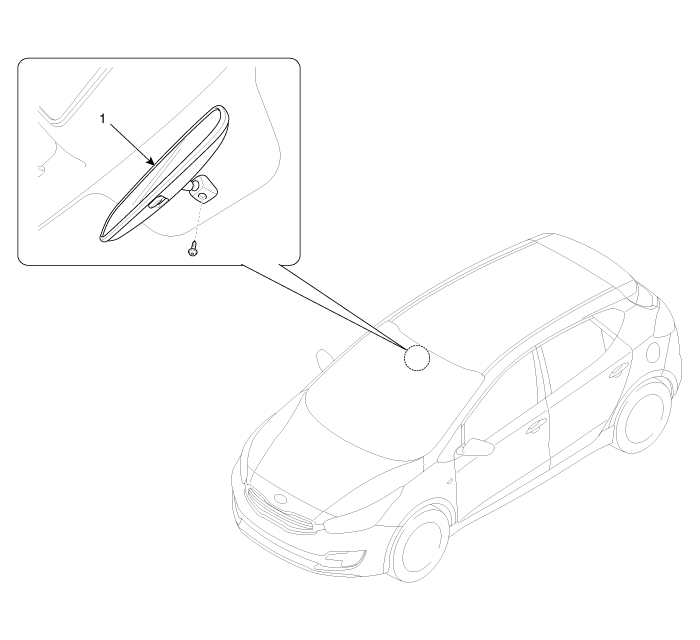 1