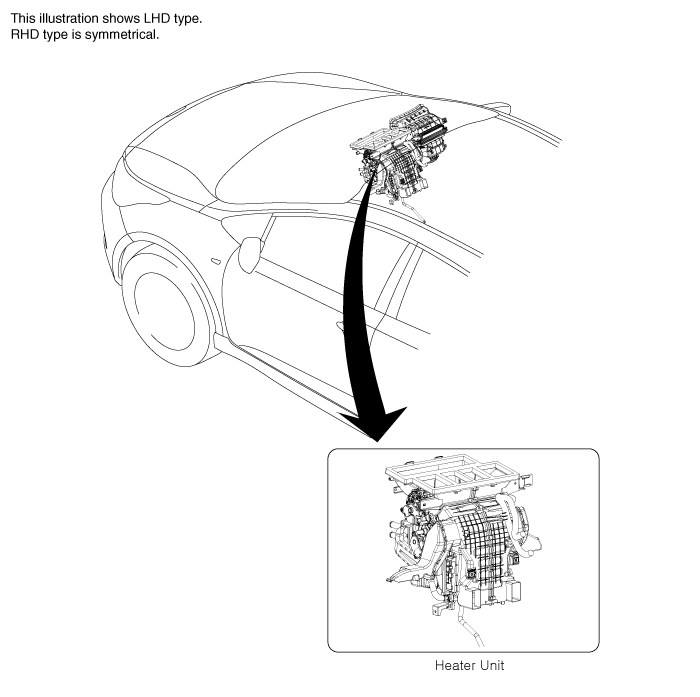 This illustration shows LHD type.
RHD type is symmetrical.

Heater Unit