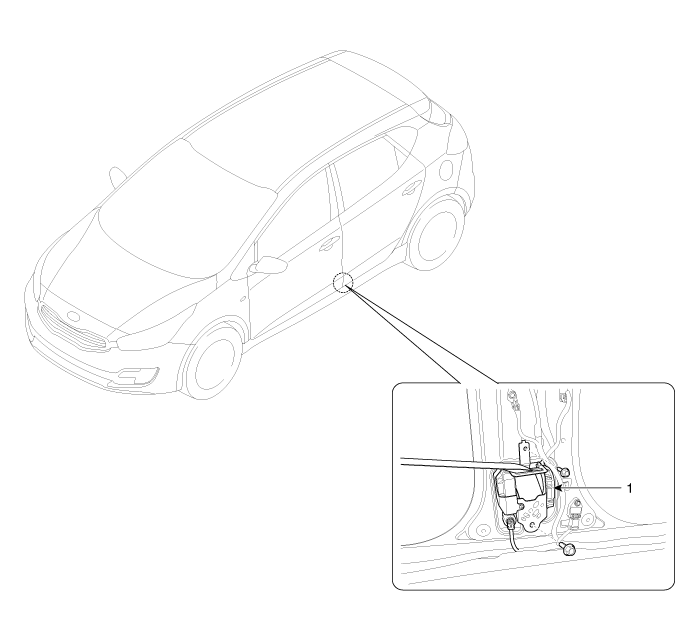 1