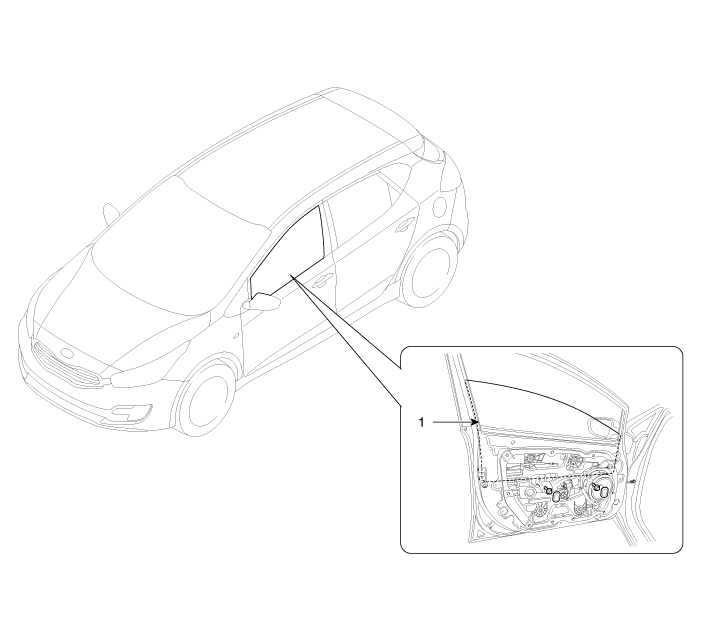 1