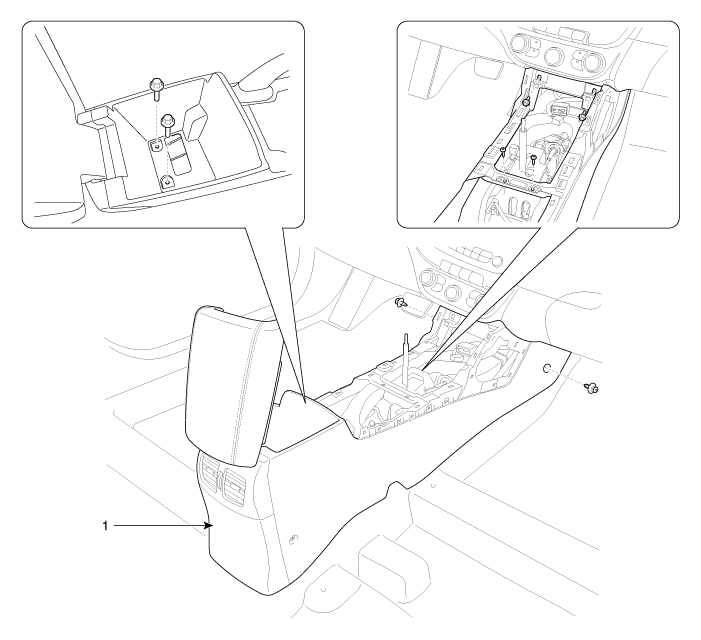 1