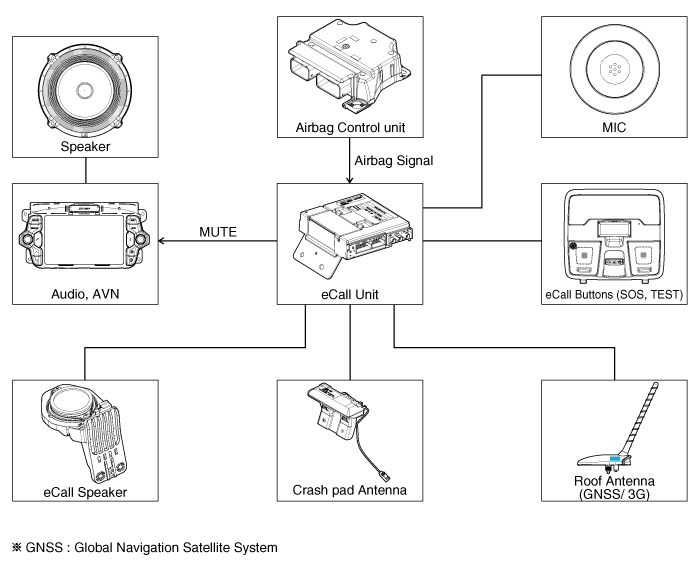 Speaker

Airbag Control unit

MIC

Airbag Signal

MUTE

Audio, AVN

eCall Unit

eCall Buttons (SOS, TEST)

eCall Speaker

Crash pad Antenna

Roof Antenna (GNSS/ 3G)

※ GNSS : Global Navigation Satellite System