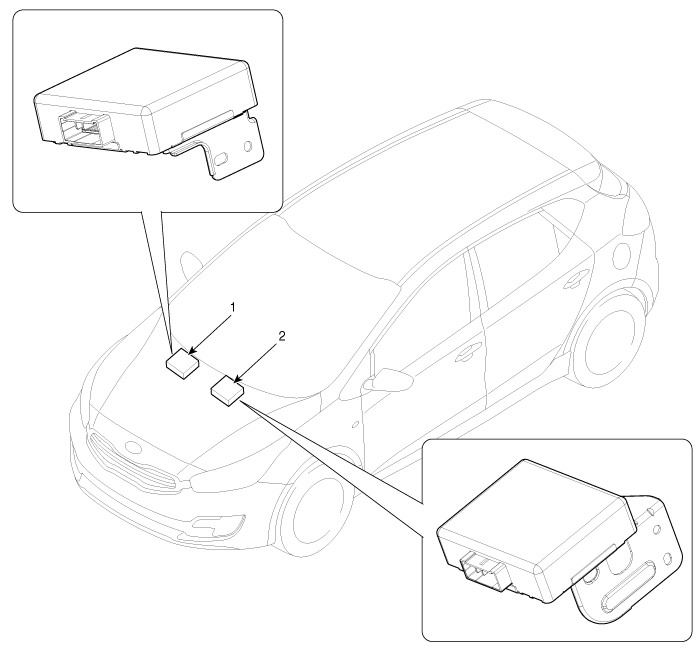 1
2