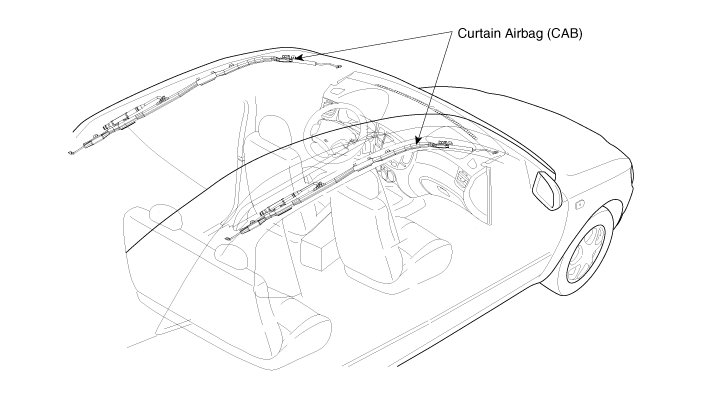 Curtain Airbag (CAB)