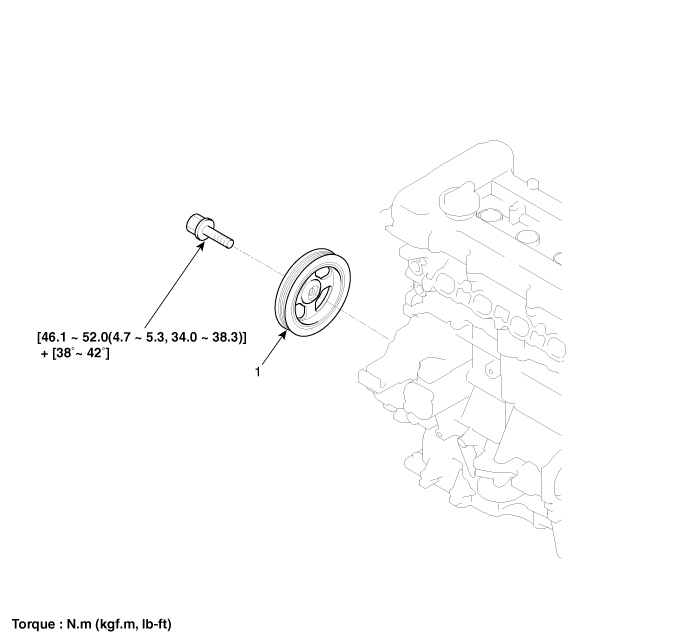 [46.1 ~ 52.0(4.7 ~ 5.3, 34.0 ~ 38.3)]
+ [38° ~ 42°]

1

Torque : N.m (kgf.m, lb-ft)