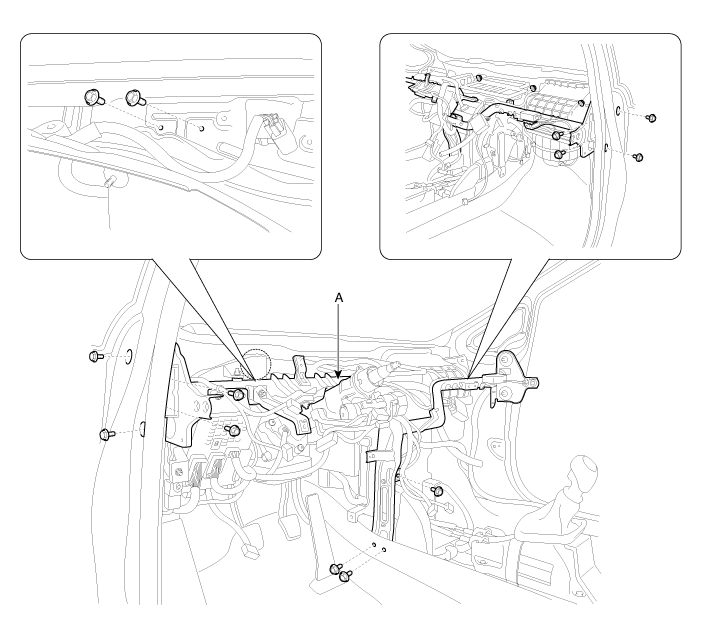 A