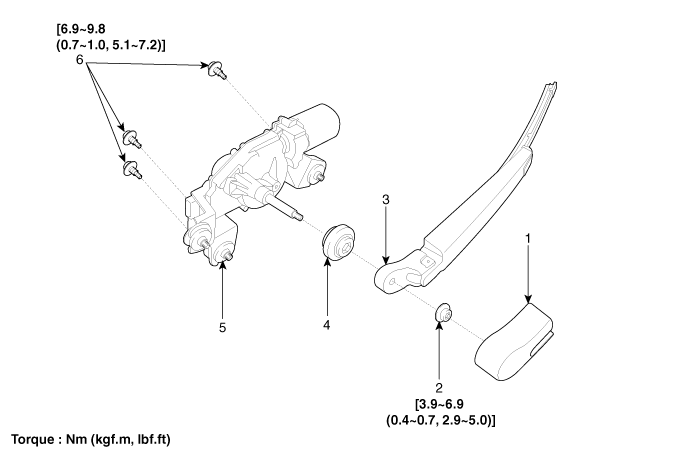 [6.9~9.8
(0.7~1.0, 5.1~7.2)]
6

3

1

5

4

2
[3.9~6.9
(0.4~0.7, 2.9~5.0)]

Torque : Nm (kgf.m, lbf.ft)