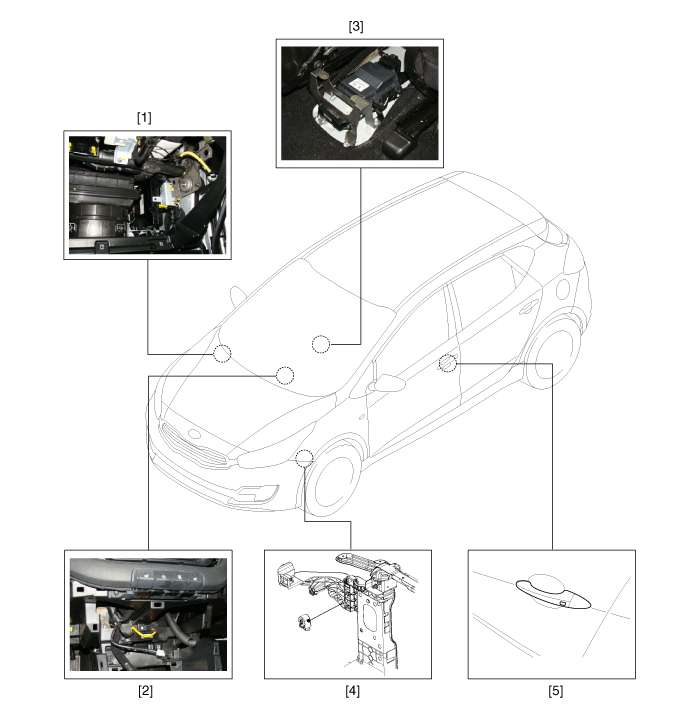 [3]

[1]

[2]

[4]

[5]