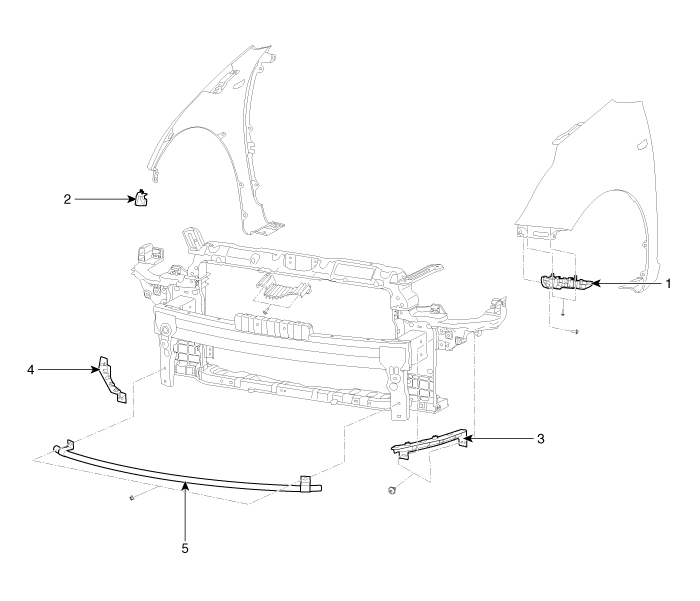 2
1
4
3
5